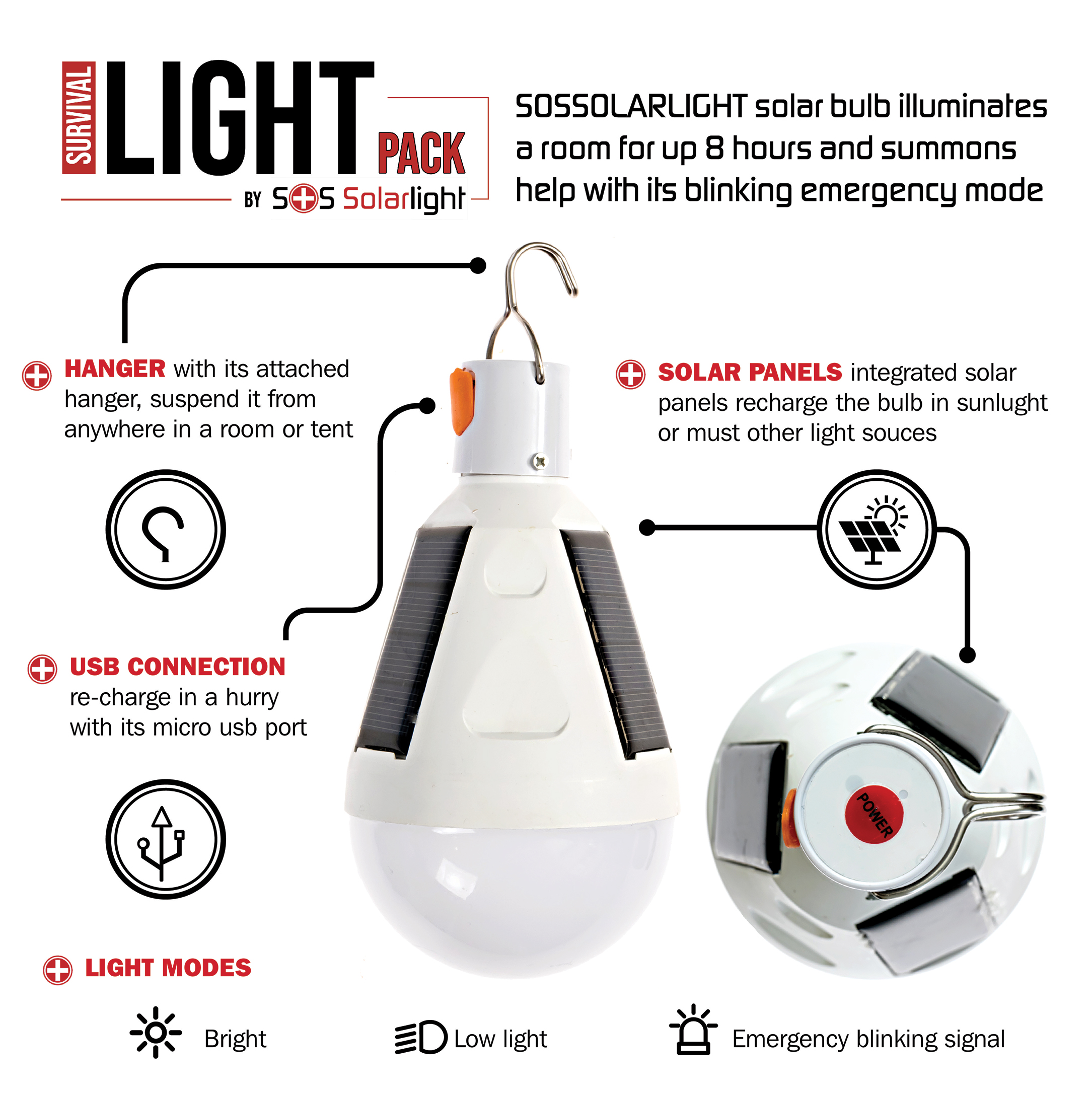 SURVIVAL LIGHT PACK

BY SOS Solarlight

SOSSOLARLIGHT solar bulb illuminates a room for up 8 hours and summons help with its blinking emergency mode

HANGER with its attached hanger, suspend it from anywhere in a room or tent

SOLAR PANELS integrated solar panels recharge the bulb in sunlught or must other light souces

USB CONNECTION re-charge in a hurry with its micro usb port

POWER

LIGHT MODES

Bright

Low light

Emergency blinking signal