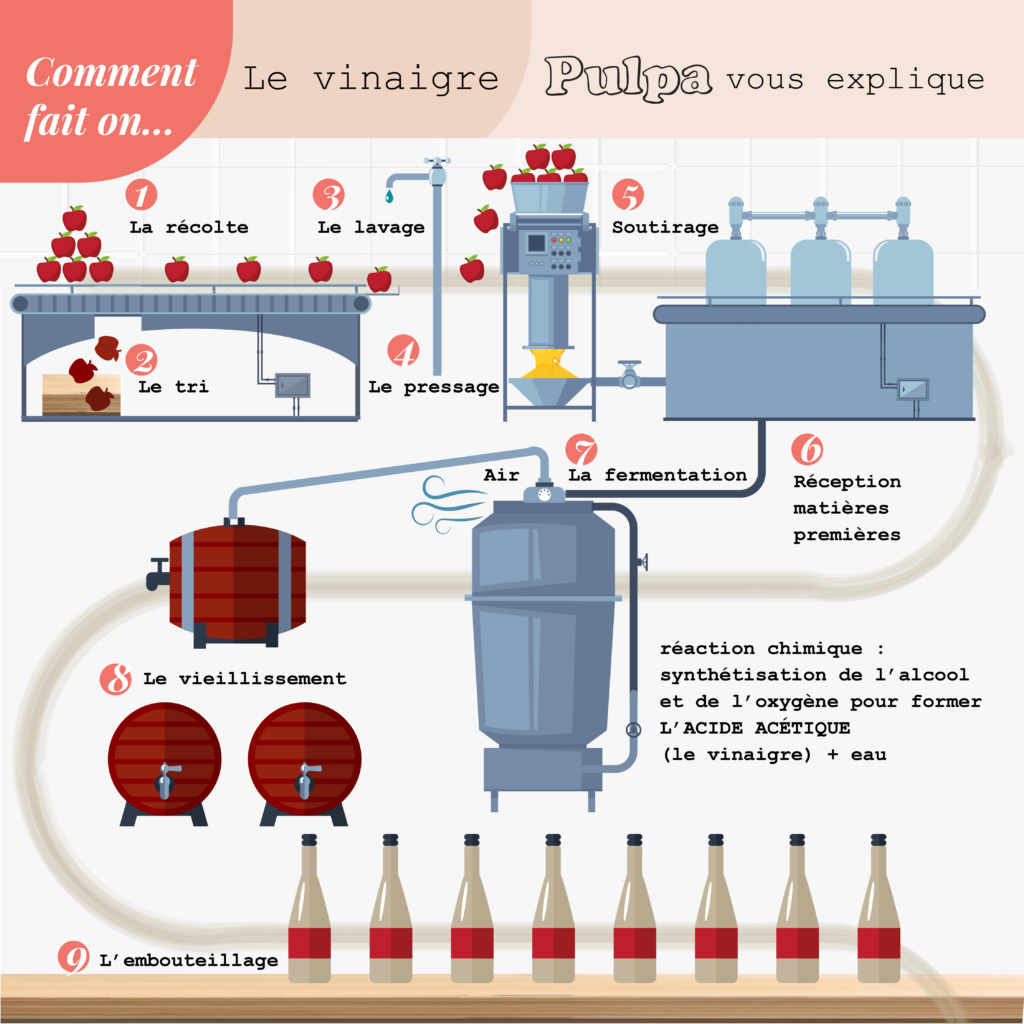 Comment fait on...

Le vinaigre Pulpa vous explique

1 La récolte

2 Le tri

3 Le lavage

4 Le pressage

5 Soutirage

6 Réception matières premières

7 La fermentation

Air

réaction chimique : synthétisation de l'alcool et de l'oxygène pour former L'ACIDE ACÉTIQUE (le vinaigre) + eau

8 Le vieillissement

9 L'embouteillage