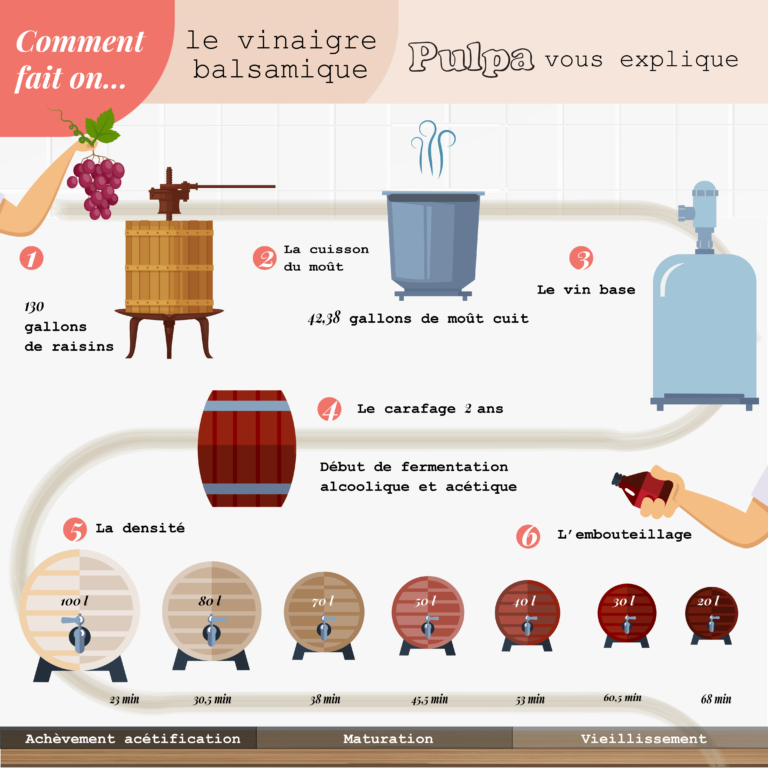 Comment fait on...

le vinaigre balsamique

Pulpa vous explique

1

130 gallons de raisins

2 La cuisson du moût

42,38 gallons de moût cuit

3

Le vin base

4 Le carafage 2 ans

Début de fermentation alcoolique et acétique

5 La densité

6 L'embouteillage

100 l

80 l

70 l

50 l

40 l

30 l

20 l

23 min

30,5 min

38 min

45,5 min

53 min

60,5 min

68 min

Achèvement acétification

Maturation

Vieillissement